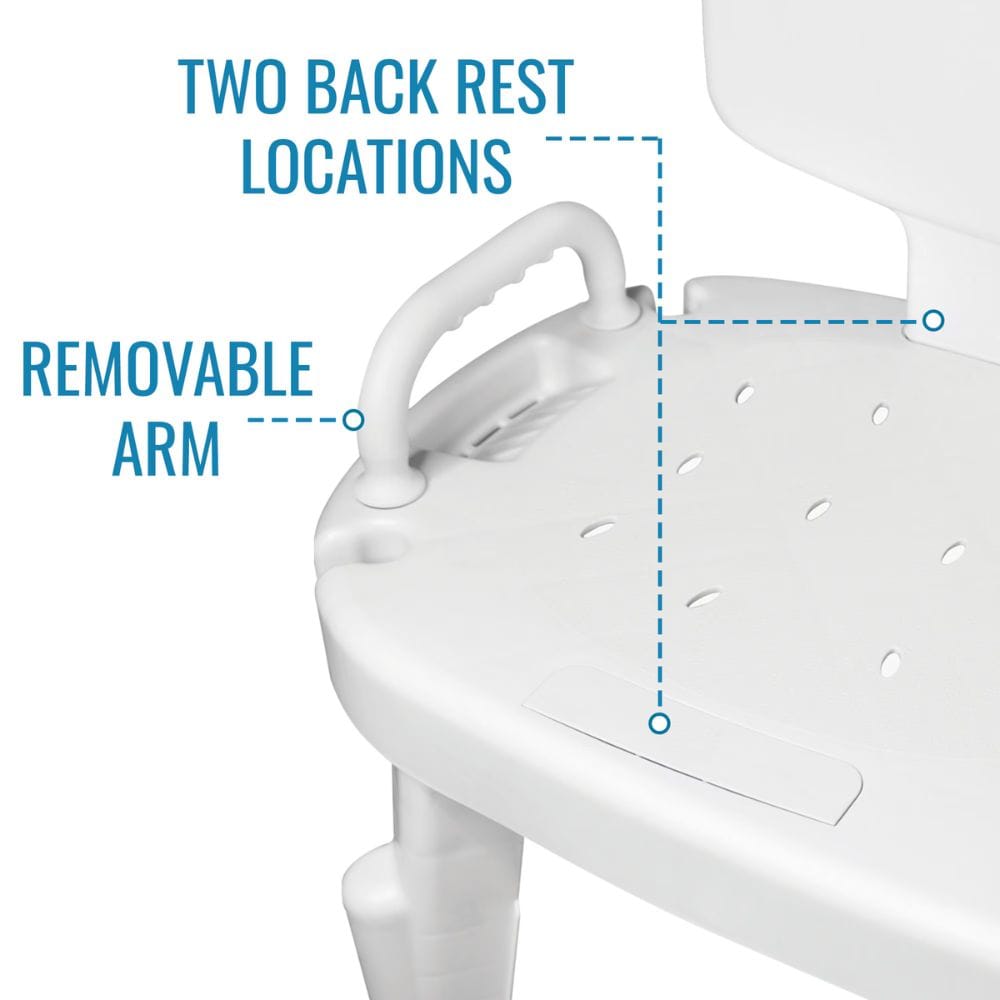 TWO BACK REST LOCATIONS

REMOVABLE ARM